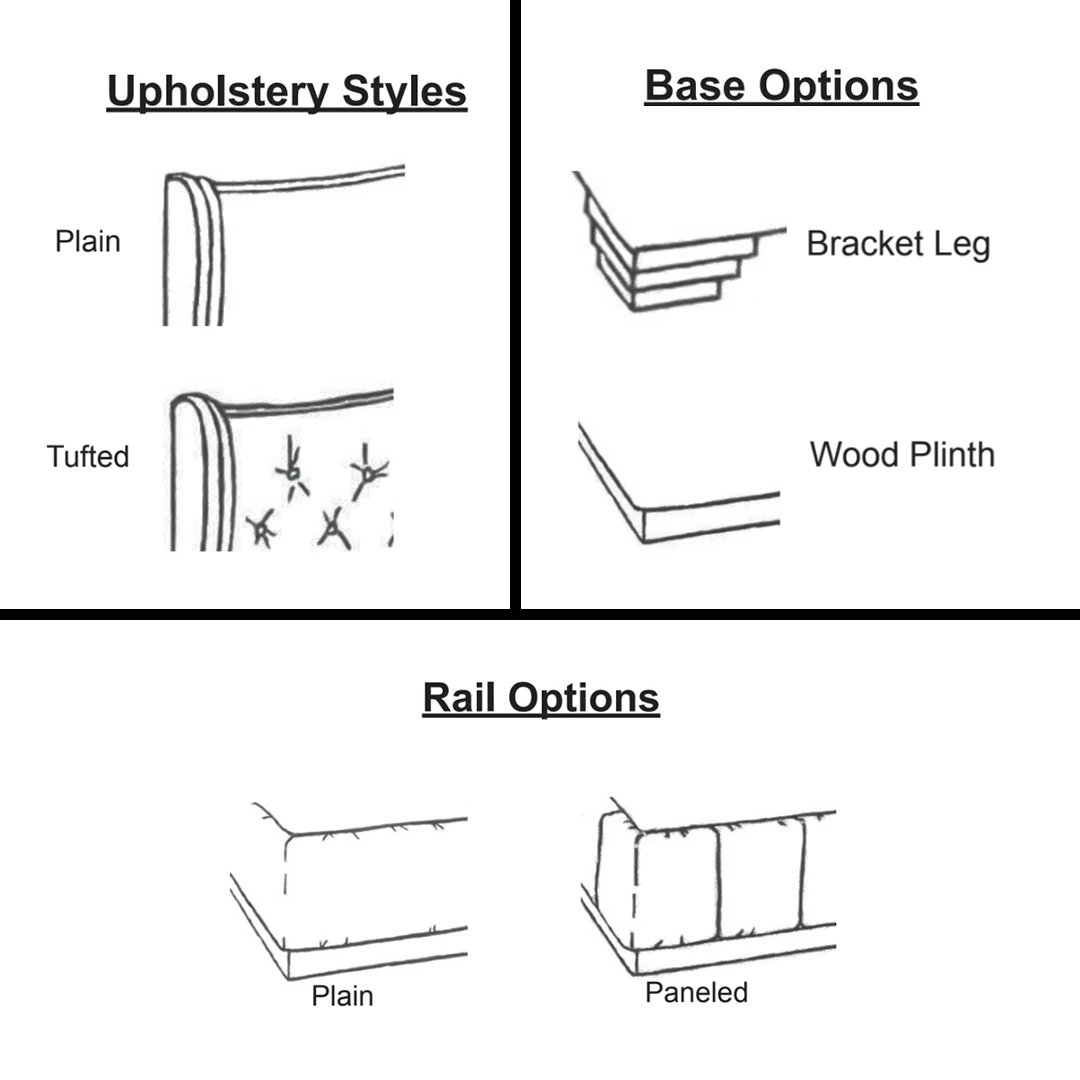 Upholstery Styles

Plain

Tufted

Base Options

Bracket Leg

Wood Plinth

Rail Options

Plain

Paneled